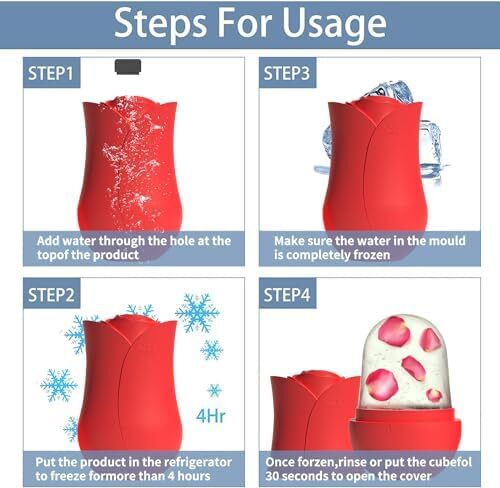 Steps For Usage

STEP1

Add water through the hole at the topof the product

STEP3

Make sure the water in the mould is completely frozen

STEP2

4Hr

Put the product in the refrigerator to freeze formore than 4 hours

STEP4

Once forzen,rinse or put the cubefol 30 seconds to open the cover