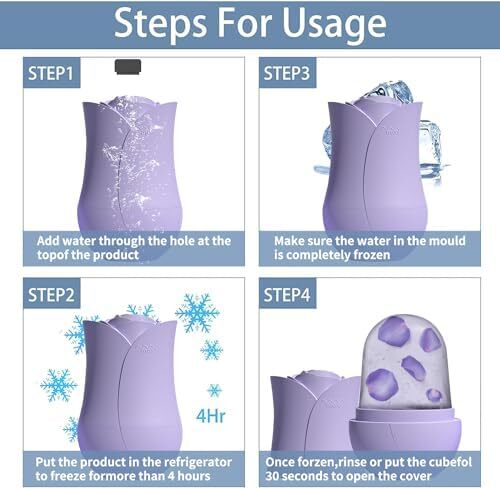 Steps For Usage

STEP1

Add water through the hole at the topof the product

STEP3

Make sure the water in the mould is completely frozen

STEP2

4Hr

Put the product in the refrigerator to freeze formore than 4 hours

STEP4

Once forzen,rinse or put the cubefol 30 seconds to open the cover