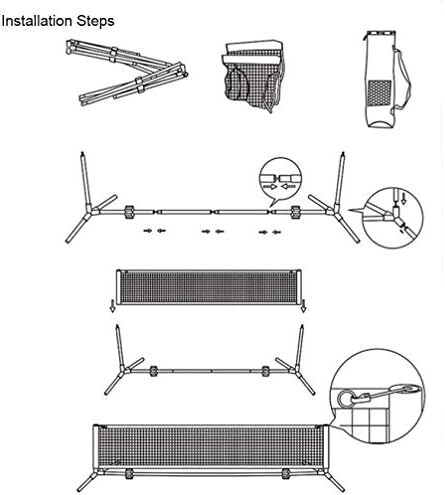 Installation Steps