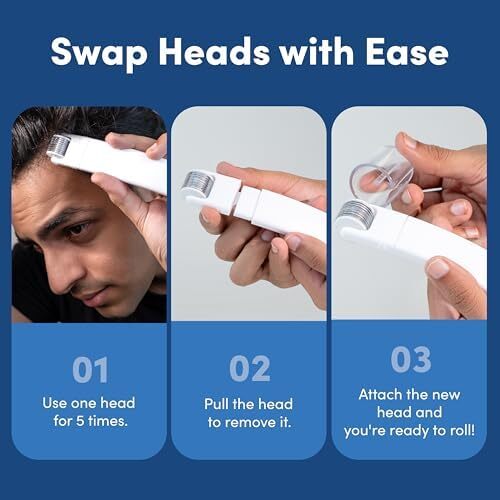 Swap Heads with Ease

01

Use one head for 5 times.

02

Pull the head to remove it.

03

Attach the new head and you're ready to roll!