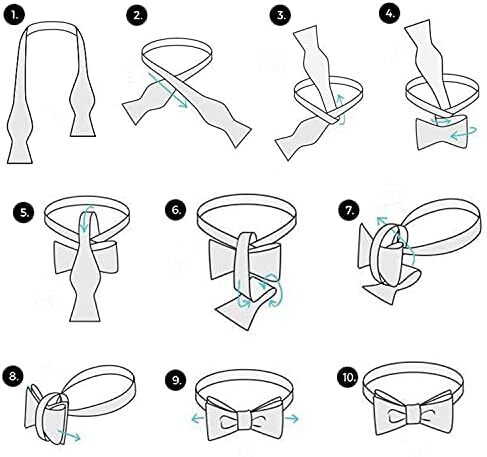 1.
2.
3.
4.
5.
6.
7.
8.
9.
10.