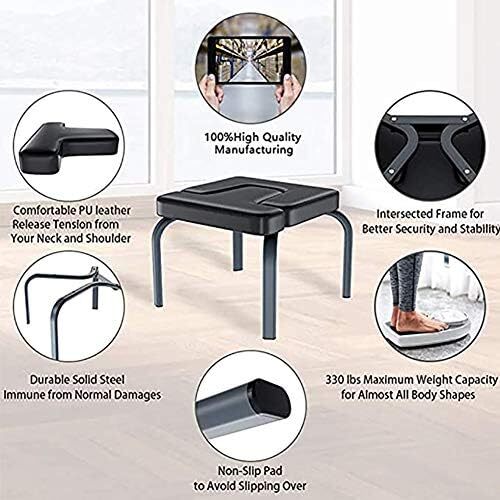 100%High Quality Manufacturing

Comfortable PU leather Release Tension from Your Neck and Shoulder

Intersected Frame for Better Security and Stability

Durable Solid Steel Immune from Normal Damages

330 lbs Maximum Weight Capacity for Almost All Body Shapes

Non-Slip Pad to Avoid Slipping Over